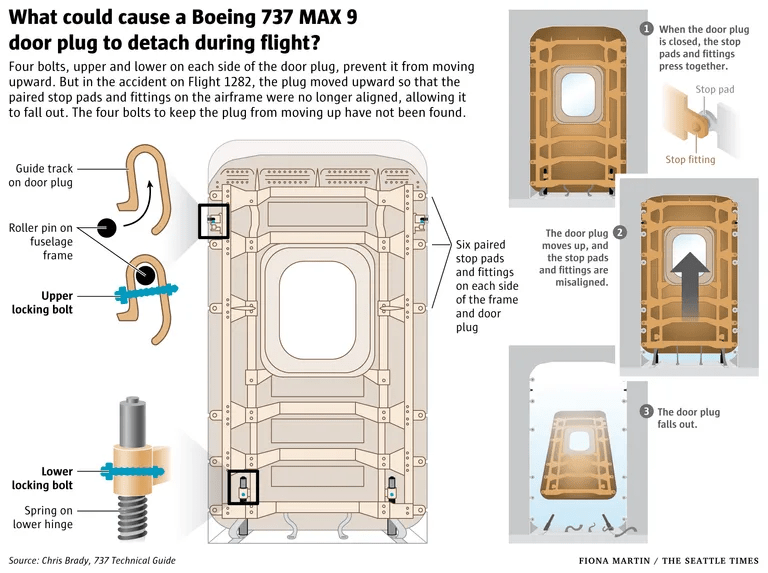 What could cause a Boeing 737 MAX 9 door plug to detach during flight?

Four bolts, upper and lower on each side of the door plug, prevent it from moving upward. But in the accident on Flight 1282, the plug moved upward so that the paired stop pads and fittings on the airframe were no longer aligned, allowing it to fall out. The four bolts to keep the plug from moving up have not been found.

Guide track on door plug

Roller pin on fuselage frame

Upper locking bolt

Lower locking bolt

Spring on lower hinge

Six paired stop pads and fittings on each side of the frame and door plug

1 When the door plug is closed, the stop pads and fittings press together.

Stop pad

Stop fitting

2 The door plug moves up, and the stop pads and fittings are misaligned.

3 The door plug falls out.

Source: Chris Brady, 737 Technical Guide

FIONA MARTIN / THE SEATTLE TIMES