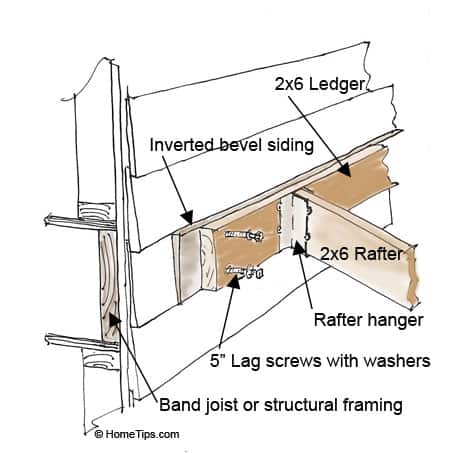 2x6 Ledger

Inverted bevel siding

2x6 Rafter

Rafter hanger

5" Lag screws with washers

Band joist or structural framing

© HomeTips.com