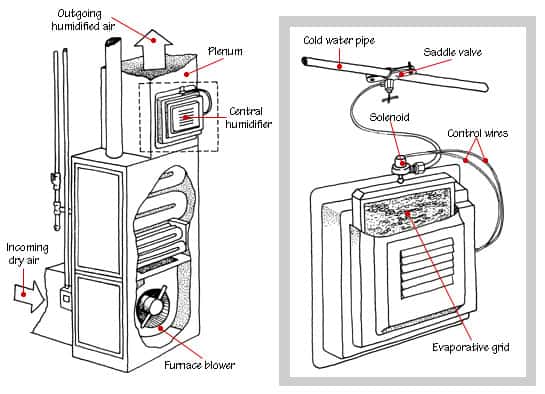 Outgoing humidified air

Plenum

Central humidifier

Incoming dry air

Furnace blower

Cold water pipe

Saddle valve

Solenoid

Control wires

Evaporative grid