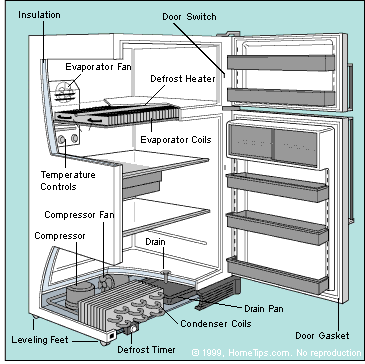 Insulation
Door Switch
Evaporator Fan
Defrost Heater
Evaporator Coils
Temperature Controls
Compressor Fan
Compressor
Drain
Drain Pan
Condenser Coils
Leveling Feet
Defrost Timer
Door Gasket
© 1999, HomeTips.com. No reproduction