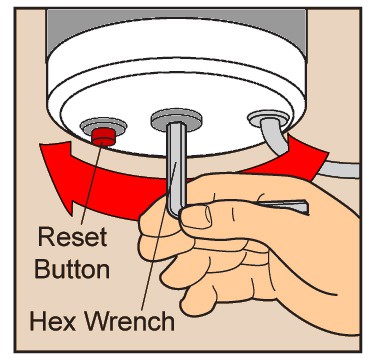 Reset Button

Hex Wrench