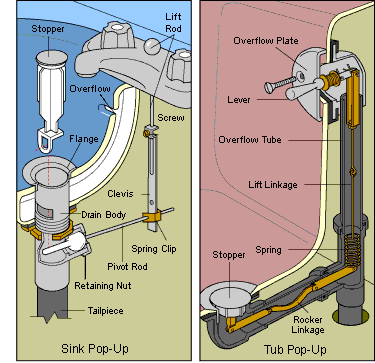 Stopper

Lift Rod

Overflow

Screw

Flange

Clevis

Drain Body

Spring Clip

Pivot Rod

Retaining Nut

Tailpiece

Sink Pop-Up

Overflow Plate

Lever

Overflow Tube

Lift Linkage

Spring

Stopper

Rocker Linkage

Tub Pop-Up